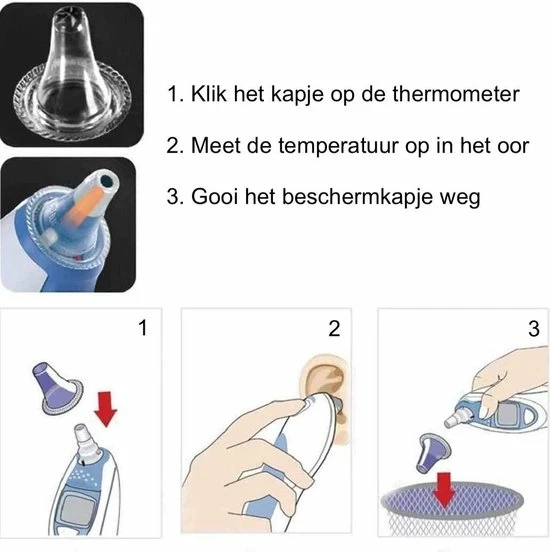 1. Klik het kapje op de thermometer

2. Meet de temperatuur op in het oor

3. Gooi het beschermkapje weg

1

2

3